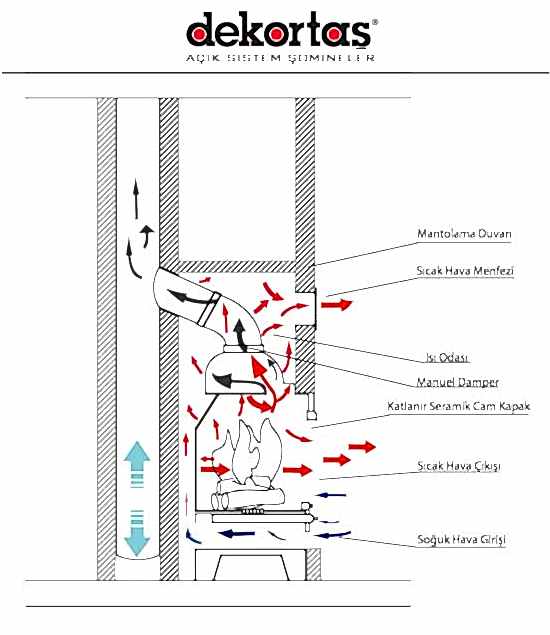 dekortaş®
AÇIK SİSTEM ŞÖMİNELER

Mantolama Duvarı
Sıcak Hava Menfezi
Isı Odası
Manuel Damper
Katlanır Seramik Cam Kapak
Sıcak Hava Çıkışı
Soğuk Hava Girişi